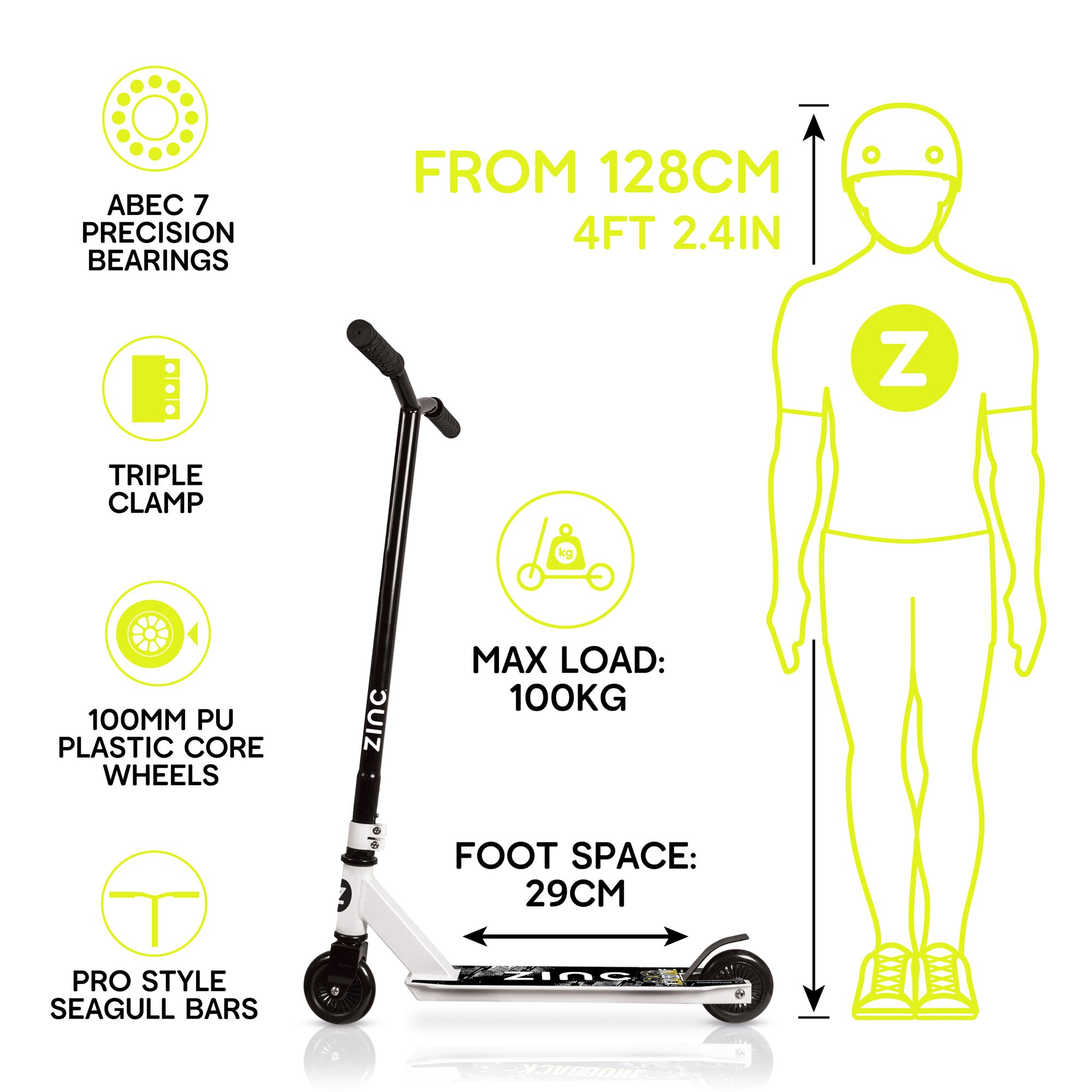 ABEC 7
PRECISION
BEARINGS

TRIPLE
CLAMP

100MM PU
PLASTIC CORE
WHEELS

PRO STYLE
SEAGULL BARS

FROM 128CM
4FT 2.4IN

Z

kg

MAX LOAD:
100KG

FOOT SPACE:
29CM

ZINC

Z

ZINC